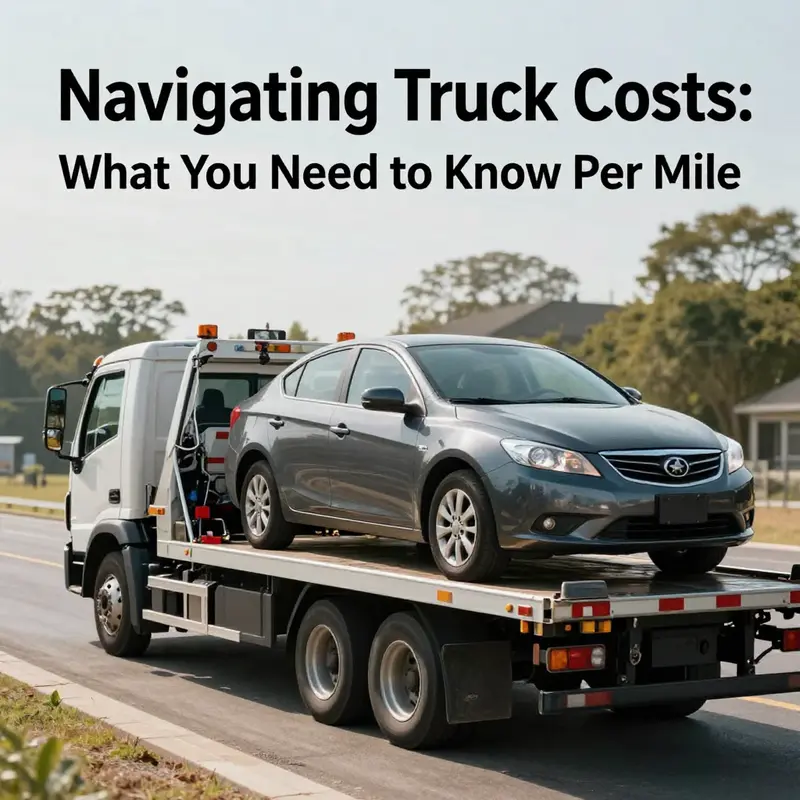 Navigating Truck Costs:
What You Need to Know Per Mile