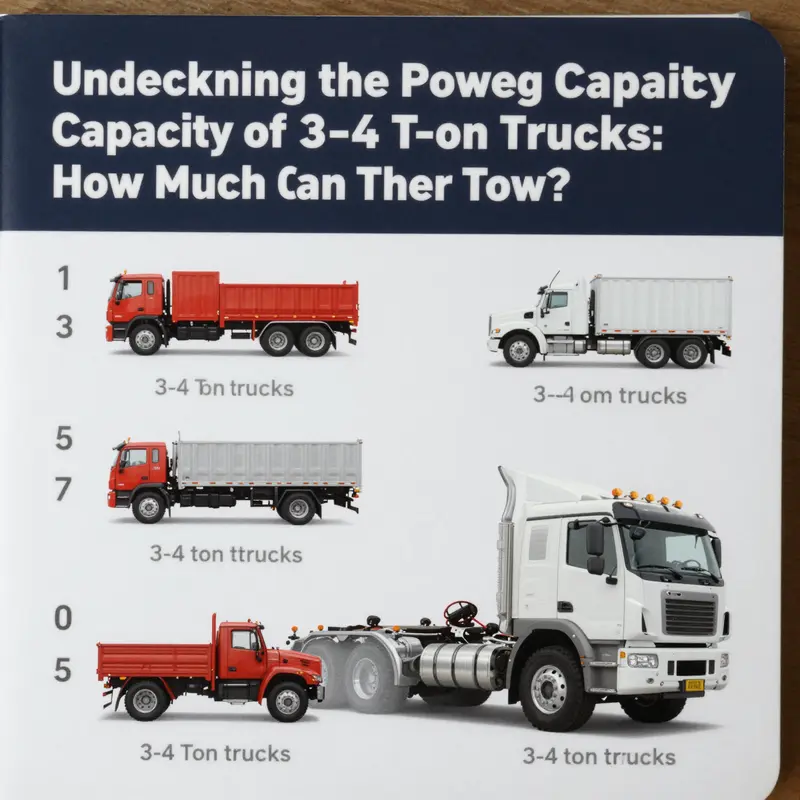 Undeckning the Poweg Capaity Capacity of 3-4 T-on Trucks: How Much Can Ther Tow?

1

3

3-4 Ton trucks

3--4 om trucks

5

7

3-4 ton ttrucks

0

5

3-4 Ton trucks

3-4 ton trucks